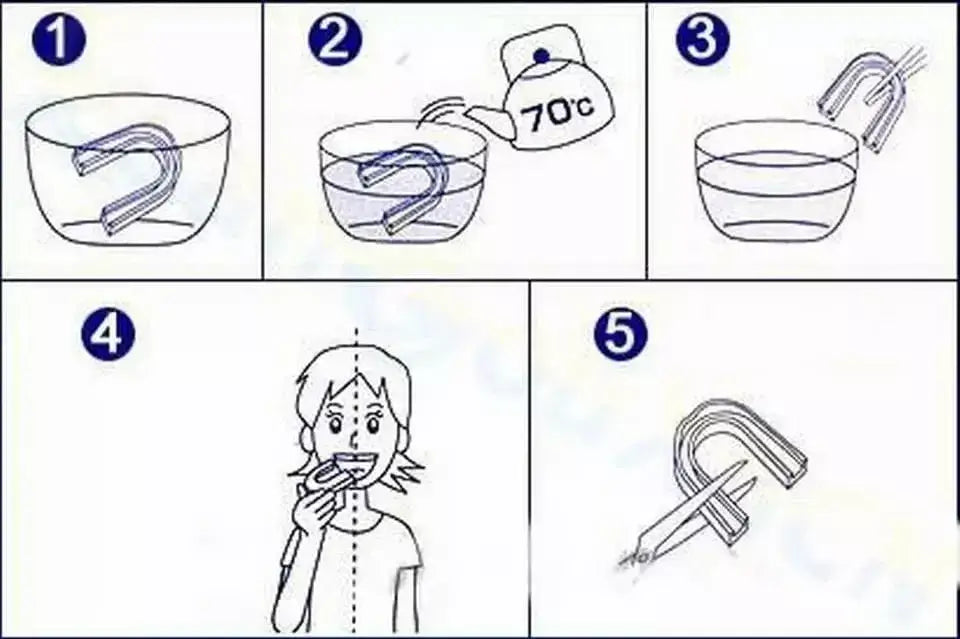 1

2

70°C

3

4

5