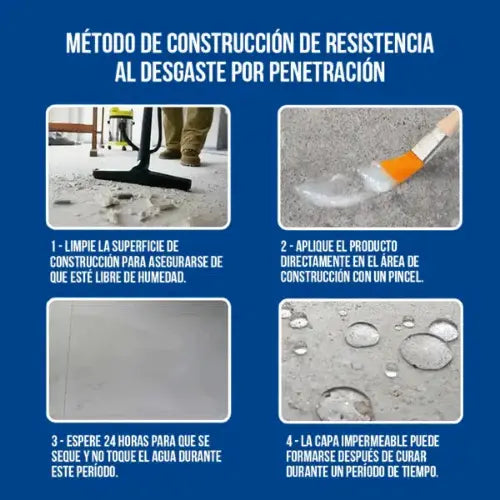 MÉTODO DE CONSTRUCCIÓN DE RESISTENCIA AL DESGASTE POR PENETRACIÓN

1 - LIMPIE LA SUPERFICIE DE CONSTRUCCIÓN PARA ASEGURARSE DE QUE ESTÉ LIBRE DE HUMEDAD.

2 - APLIQUE EL PRODUCTO DIRECTAMENTE EN EL ÁREA DE CONSTRUCCIÓN CON UN PINCEL.

3 - ESPERE 24 HORAS PARA QUE SE SEQUE Y NO TOQUE EL AGUA DURANTE ESTE PERÍODO.

4 - LA CAPA IMPERMEABLE PUEDE FORMARSE DESPUÉS DE CURAR DURANTE UN PERÍODO DE TIEMPO.